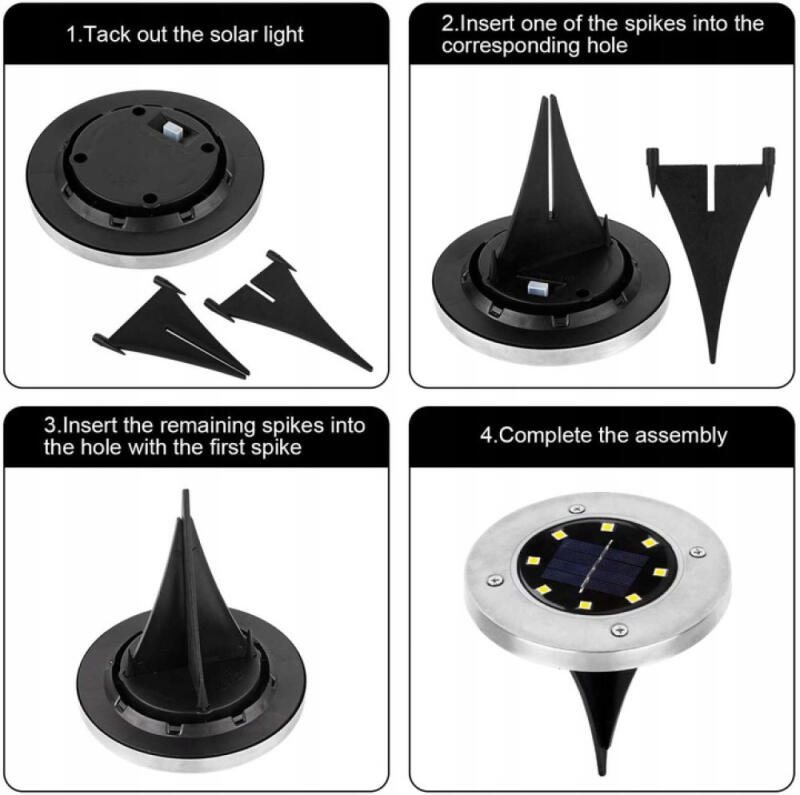 1.Tack out the solar light

2.Insert one of the spikes into the corresponding hole

3.Insert the remaining spikes into the hole with the first spike

4.Complete the assembly